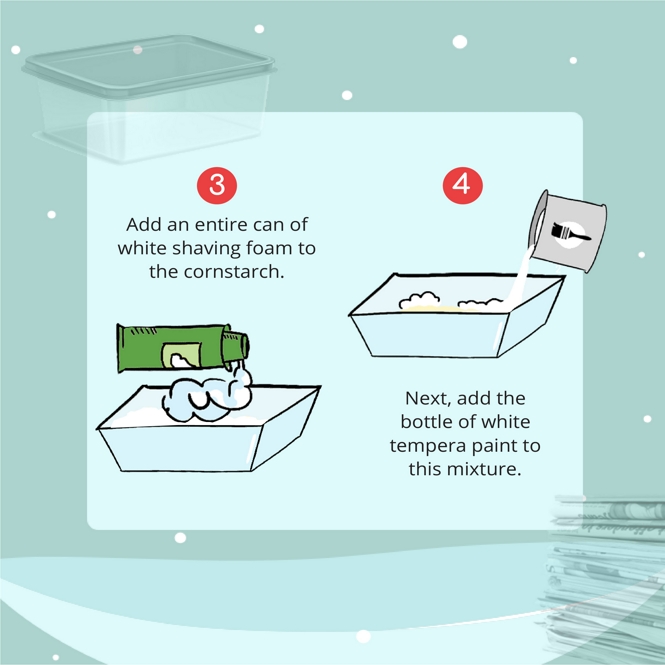 3

Add an entire can of white shaving foam to the cornstarch.

4

Next, add the bottle of white tempera paint to this mixture.