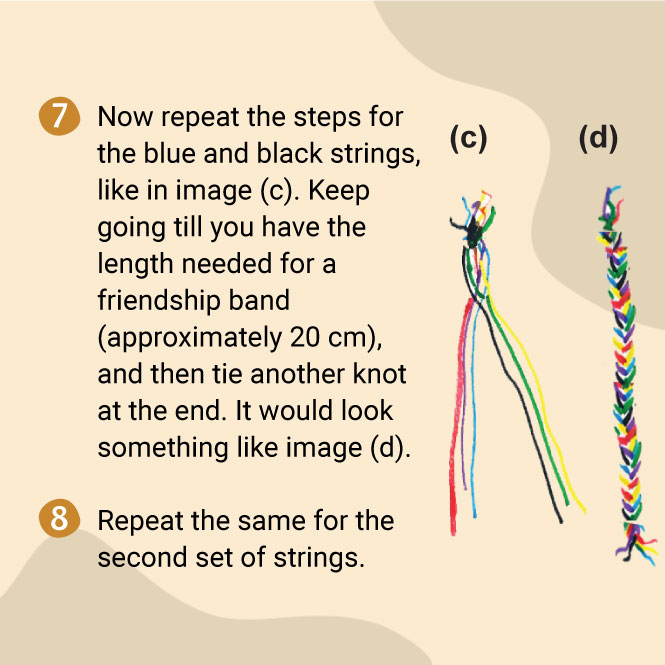 7 Now repeat the steps for the blue and black strings, like in image (c). Keep going till you have the length needed for a friendship band (approximately 20 cm), and then tie another knot at the end. It would look something like image (d).

8 Repeat the same for the second set of strings.

(c)

(d)