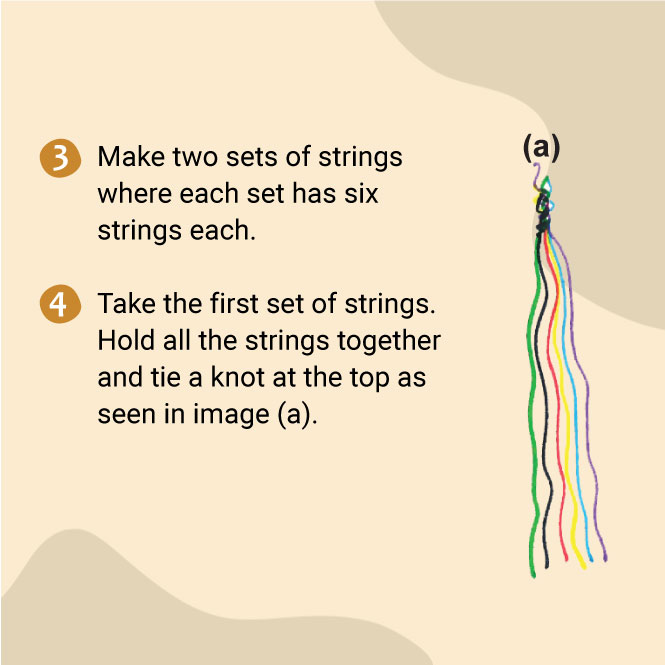 3 Make two sets of strings where each set has six strings each.

4 Take the first set of strings. Hold all the strings together and tie a knot at the top as seen in image (a).

(a)