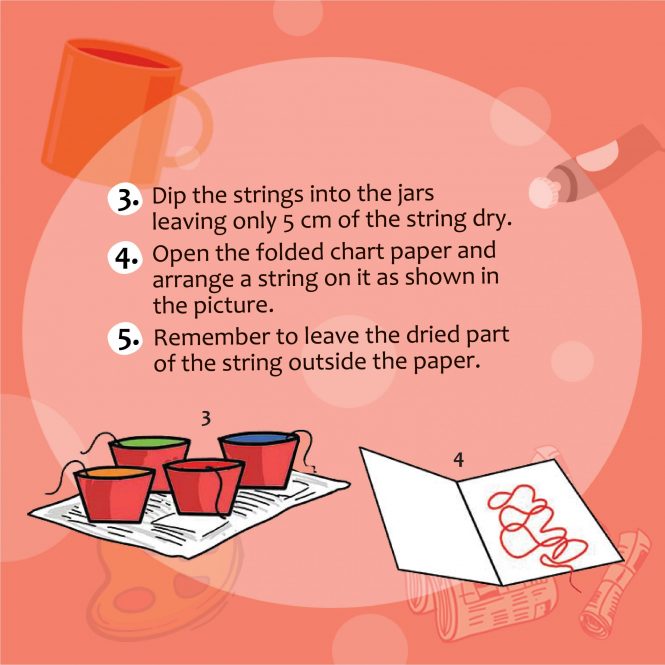 3. Dip the strings into the jars leaving only 5 cm of the string dry.

4. Open the folded chart paper and arrange a string on it as shown in the picture.

5. Remember to leave the dried part of the string outside the paper.

3

4