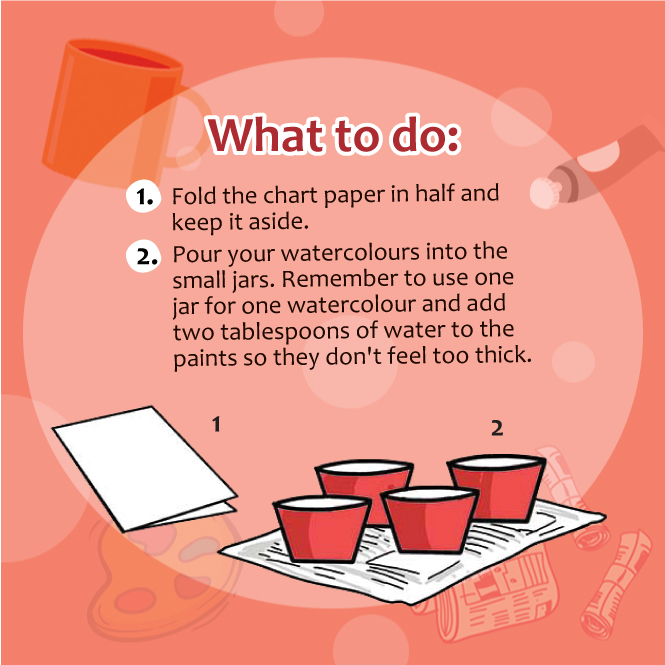 What to do:

1. Fold the chart paper in half and keep it aside.

2. Pour your watercolours into the small jars. Remember to use one jar for one watercolour and add two tablespoons of water to the paints so they don't feel too thick.

1

2